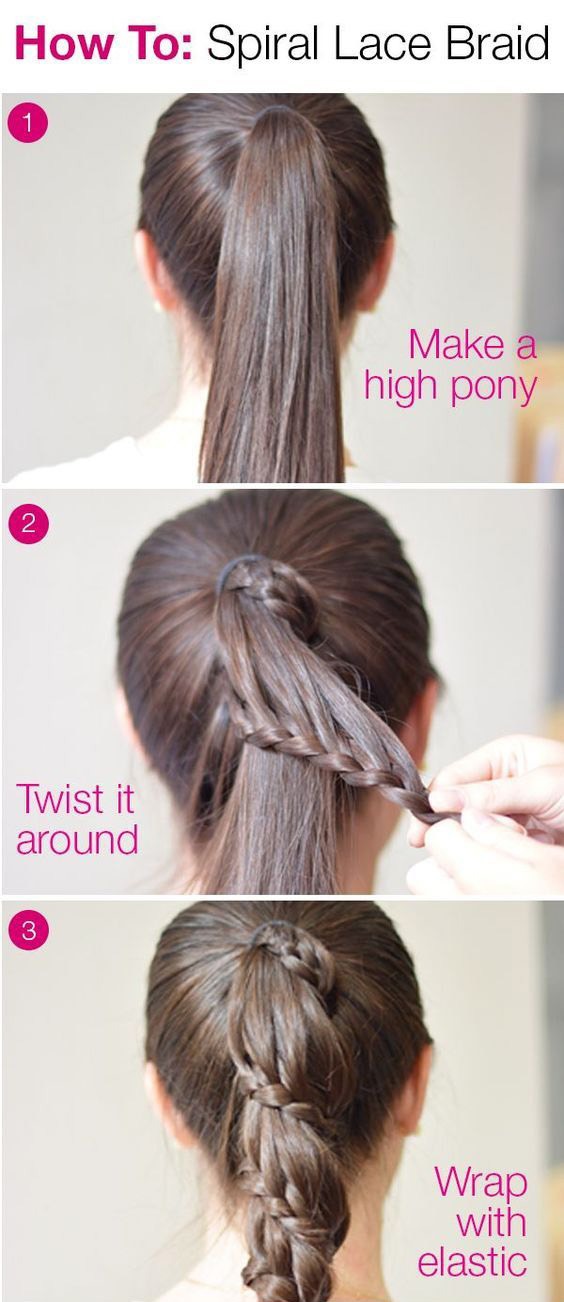 How To: Spiral Lace Braid

1

Make a high pony

2

Twist it around

3

Wrap with elastic